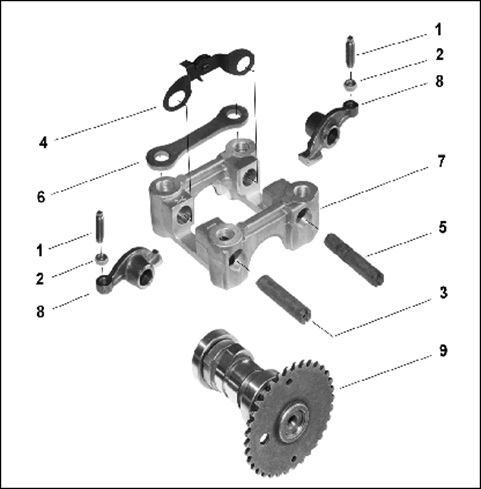 1
2
8
4
6
7
5
1
2
8
3
9